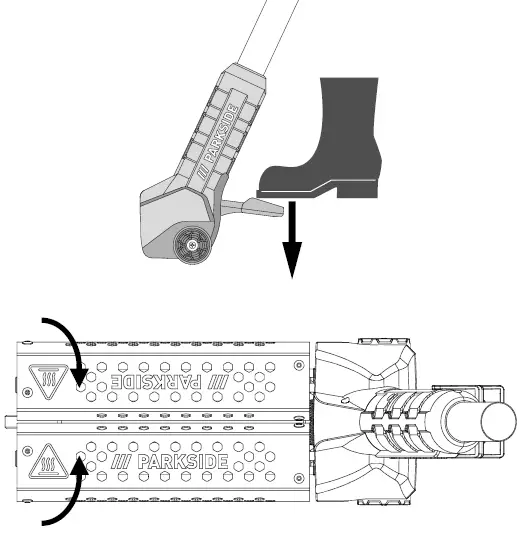 /// PARKSIDE

/// PARKSIDE

/// PARKSIDE