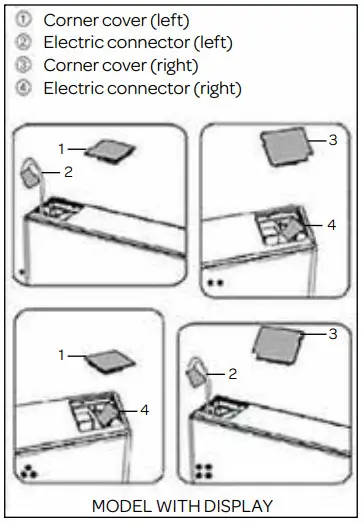 ① Corner cover (left)
② Electric connector (left)
③ Corner cover (right)
④ Electric connector (right)

1
2
3
4
1
4
3
2

MODEL WITH DISPLAY