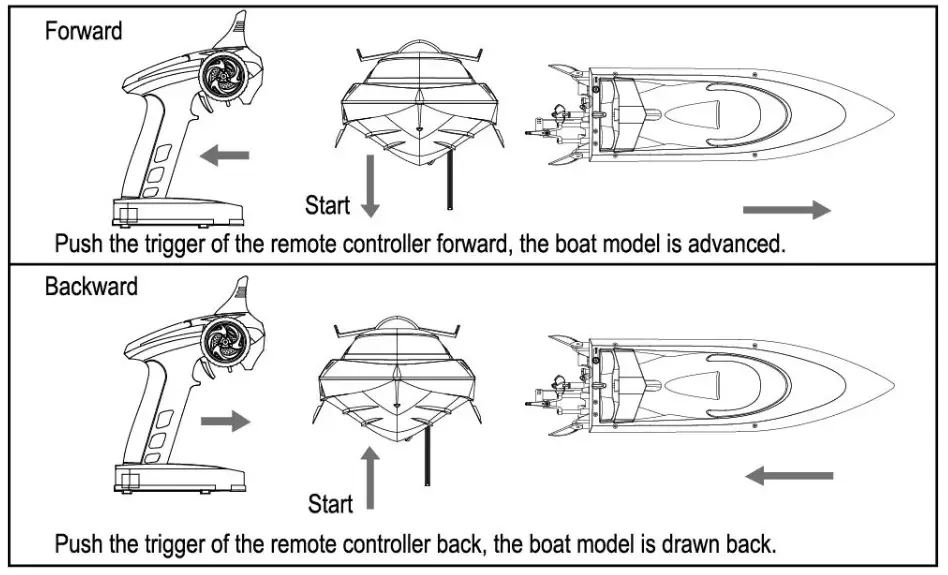 Forward

Start

Push the trigger of the remote controller forward, the boat model is advanced.

Backward

Start

Push the trigger of the remote controller back, the boat model is drawn back.