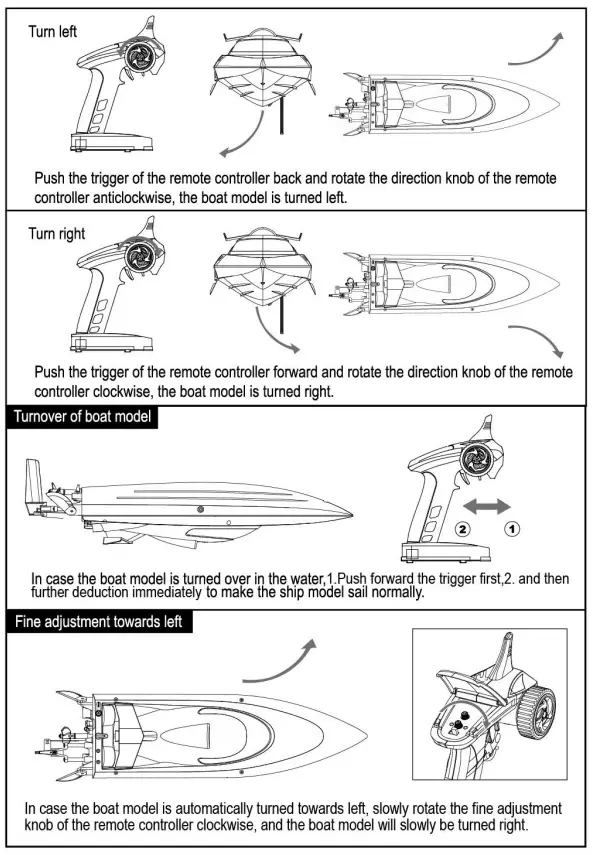 Turn left

Push the trigger of the remote controller back and rotate the direction knob of the remote controller anticlockwise, the boat model is turned left.

Turn right

Push the trigger of the remote controller forward and rotate the direction knob of the remote controller clockwise, the boat model is turned right.

Turnover of boat model

2 1

In case the boat model is turned over in the water,1.Push forward the trigger first,2. and then further deduction immediately to make the ship model sail normally.

Fine adjustment towards left

In case the boat model is automatically turned towards left, slowly rotate the fine adjustment knob of the remote controller clockwise, and the boat model will slowly be turned right.