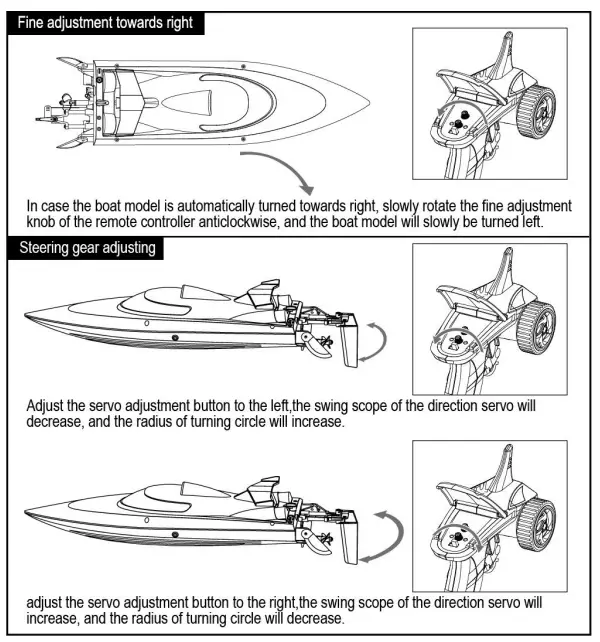 Fine adjustment towards right

In case the boat model is automatically turned towards right, slowly rotate the fine adjustment knob of the remote controller anticlockwise, and the boat model will slowly be turned left.

Steering gear adjusting

Adjust the servo adjustment button to the left,the swing scope of the direction servo will decrease, and the radius of turning circle will increase.

adjust the servo adjustment button to the right,the swing scope of the direction servo will increase, and the radius of turning circle will decrease.