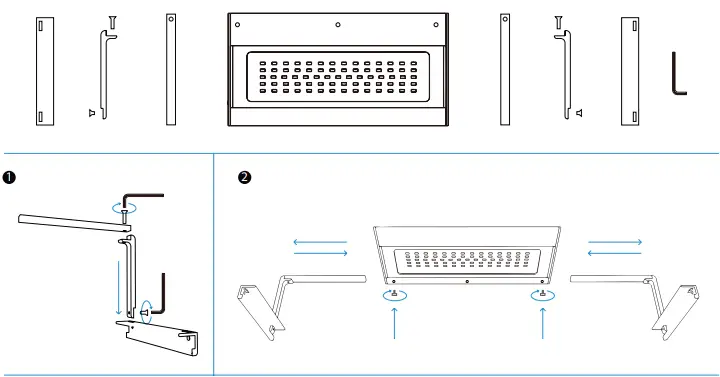 ❶

❷