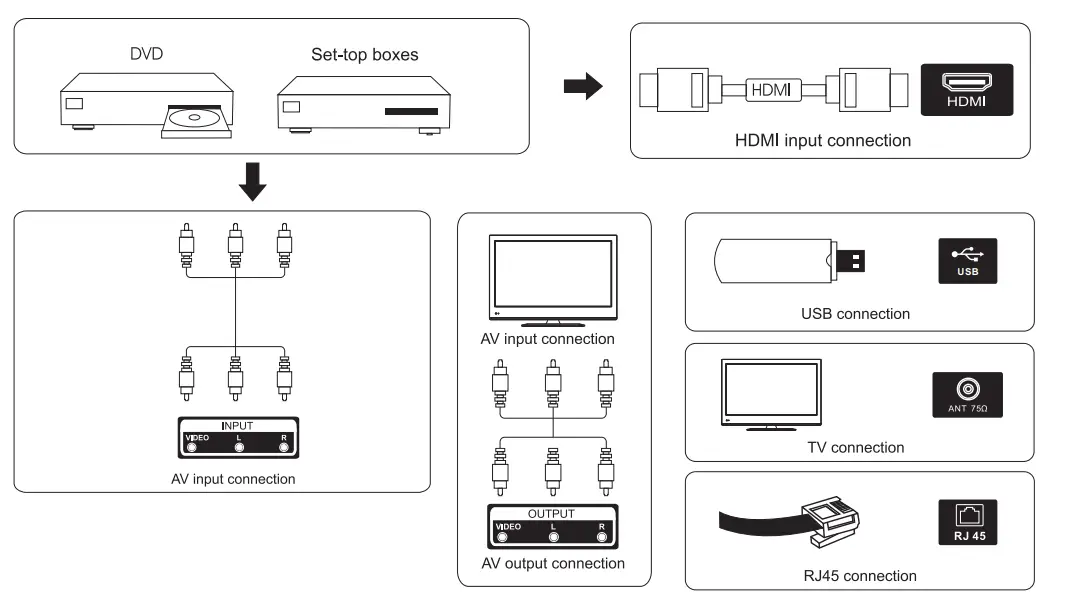 DVD

Set-top boxes

HDMI

HDMI

HDMI input connection

INPUT

VIDEO L R

AV input connection

AV input connection

OUTPUT

VIDEO L R

AV output connection

USB

USB connection

ANT 75Ω

TV connection

RJ 45

RJ45 connection