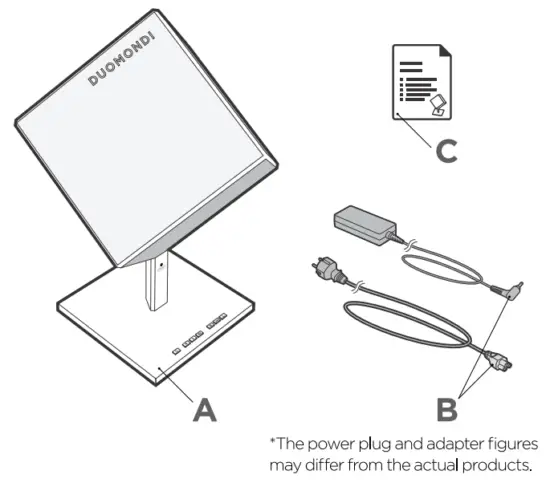 DUOMONDI

C

A

B

*The power plug and adapter figures may differ from the actual products.