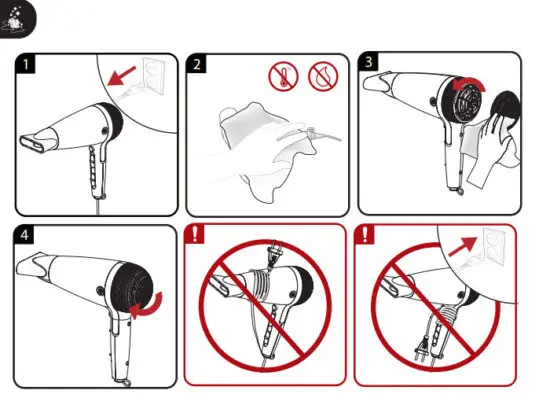 1

2

3

4

!

!