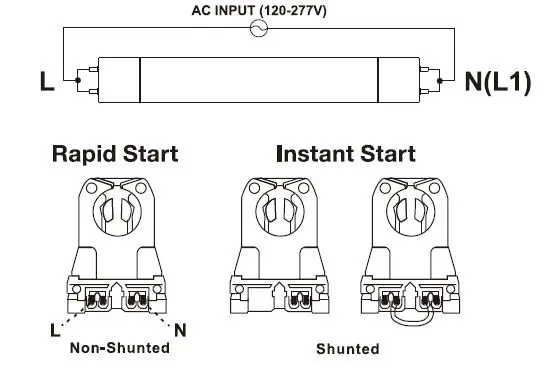 AC INPUT (120-277V)

L

N(L1)

Rapid Start

Instant Start

L

N

Non-Shunted

Shunted