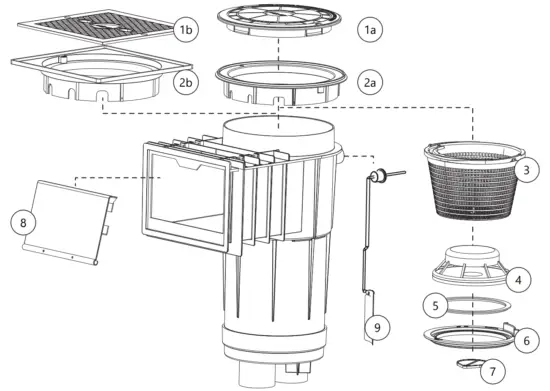 1b
1a
2b
2a
3
8
4
5
9
6
7