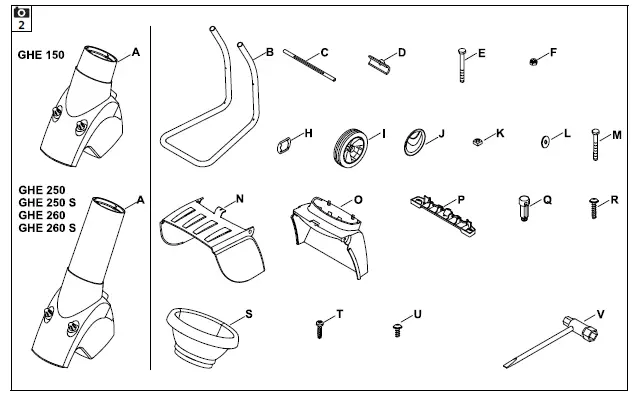 2

GHE 150

A

GHE 250
GHE 250 S
GHE 260
GHE 260 S

A

B

C

D

E

F

H

I

J

K

L

M

N

O

P

Q

R

S

T

U

V