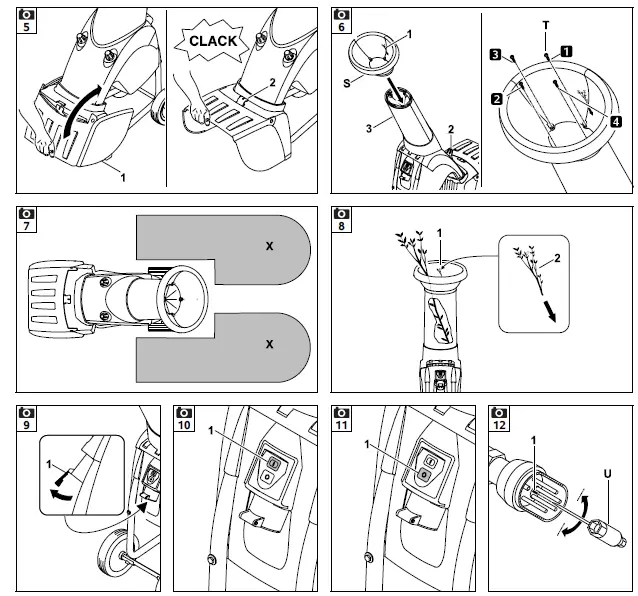 5
CLACK
2
1

6
1
S
3
2
T
3
1
2
4

7
X
X

8
1
2

9
1

10
1

11
1

12
1
U