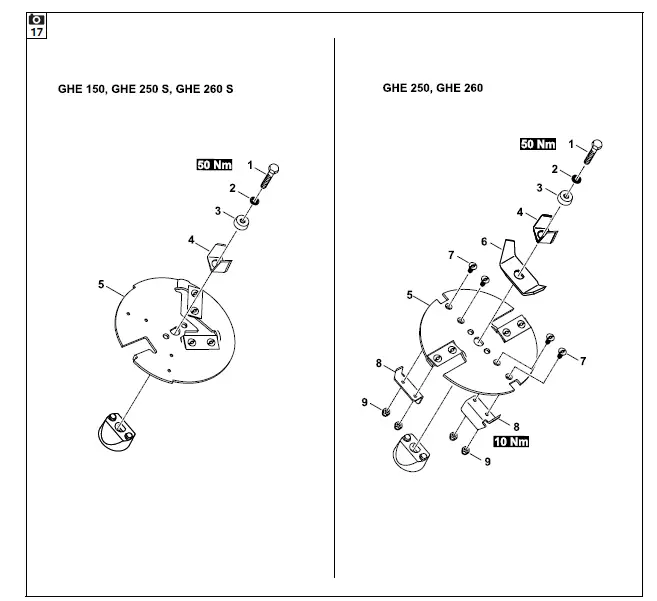 17

GHE 150, GHE 250 S, GHE 260 S

50 Nm
1
2
3
4
5

GHE 250, GHE 260

50 Nm
1
2
3
4
6
7
5
7
8
9
8
10 Nm
9