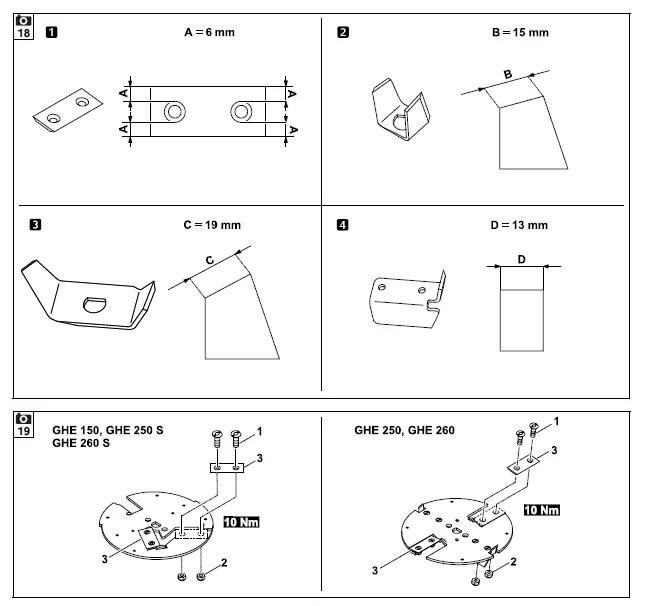 18

1 A = 6 mm

A A A A

2 B = 15 mm

B

3 C = 19 mm

C

4 D = 13 mm

D

19

GHE 150, GHE 250 S
GHE 260 S

1
3
10 Nm
3
2

GHE 250, GHE 260

1
3
10 Nm
3
2