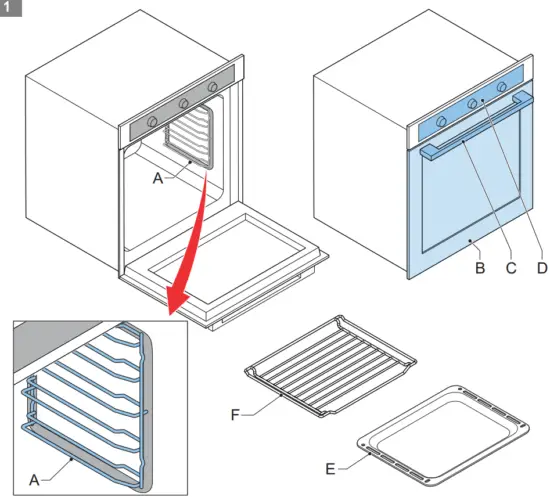 1

A

B C D

A

F

E