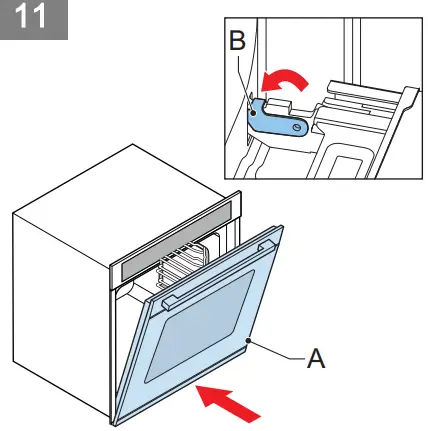 11

B

A