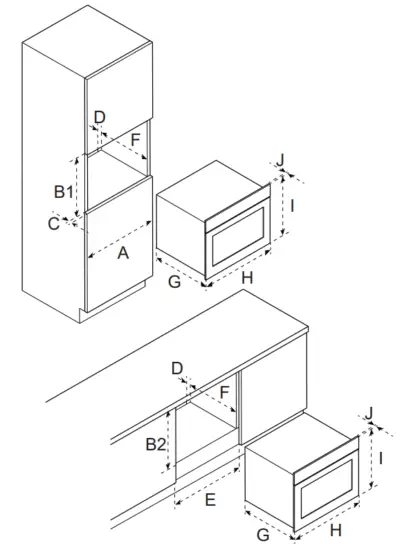 D
F
B1
C
A
J
I
G
H
D
F
B2
E
J
I
G
H