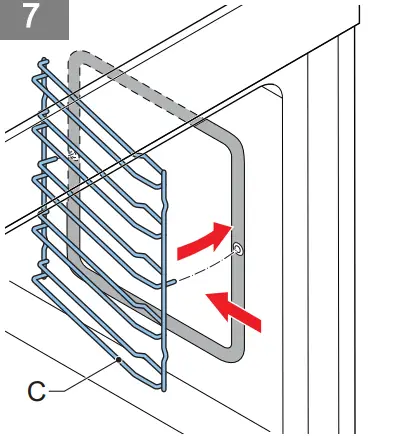 7

C