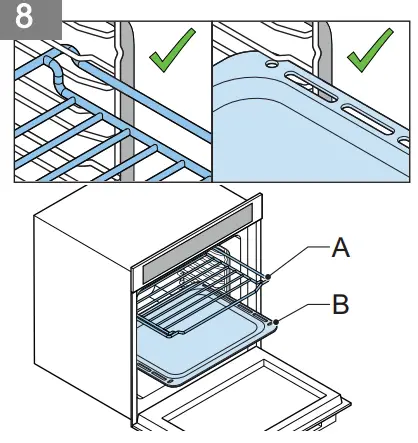 8

A

B