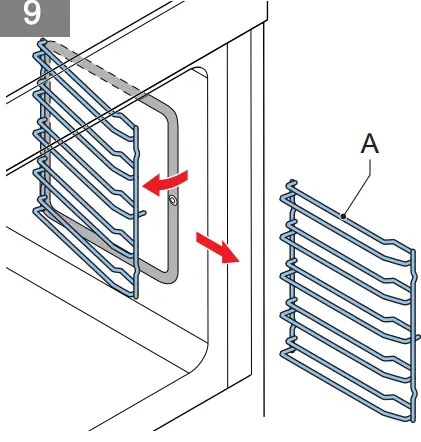 9

A