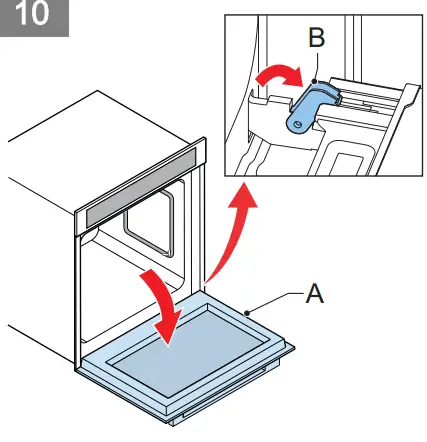 10

B

A