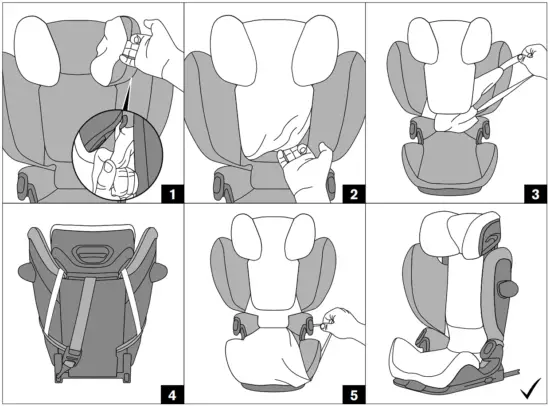 1

2

3

4

5

✓