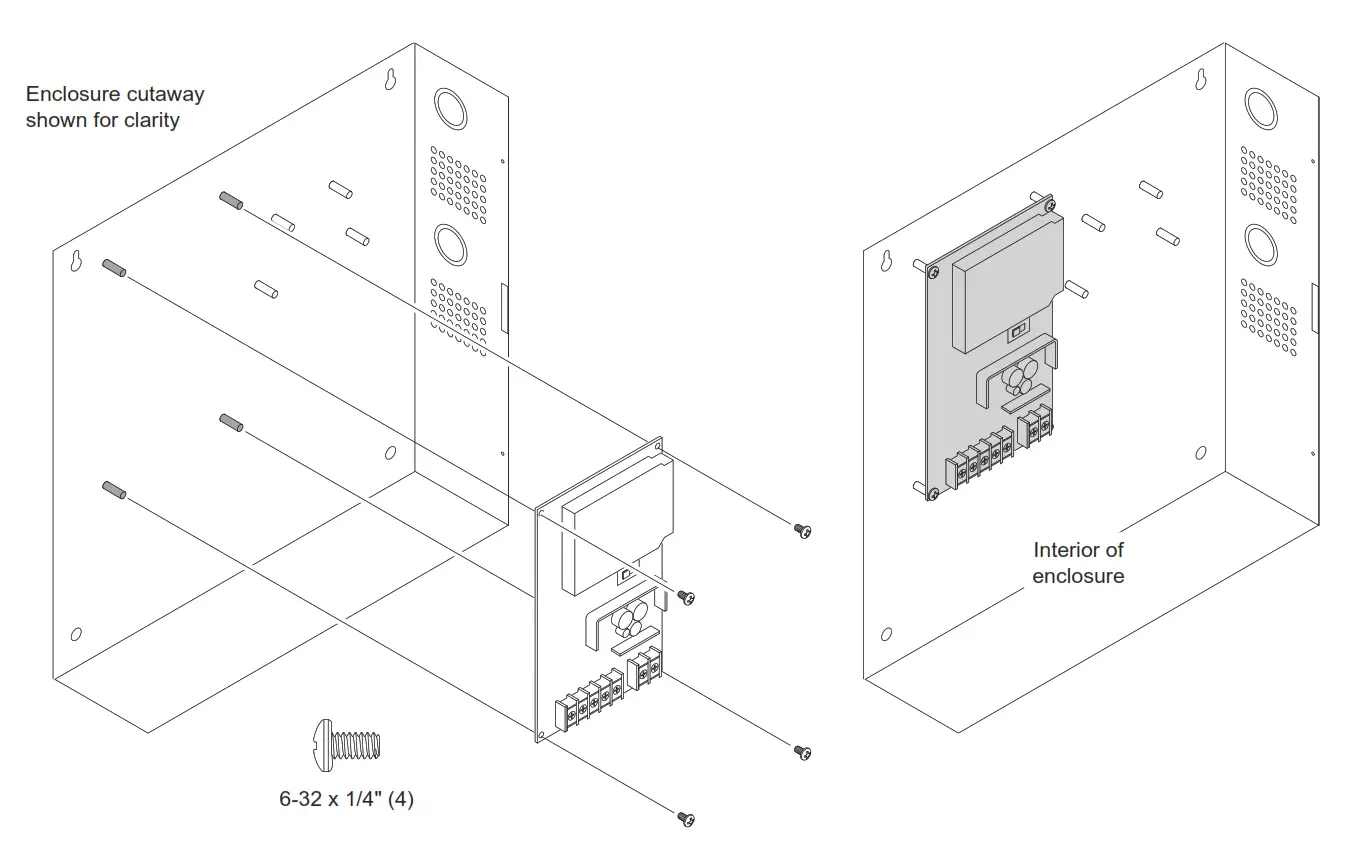 Enclosure cutaway shown for clarity

6-32 x 1/4" (4)

Interior of enclosure