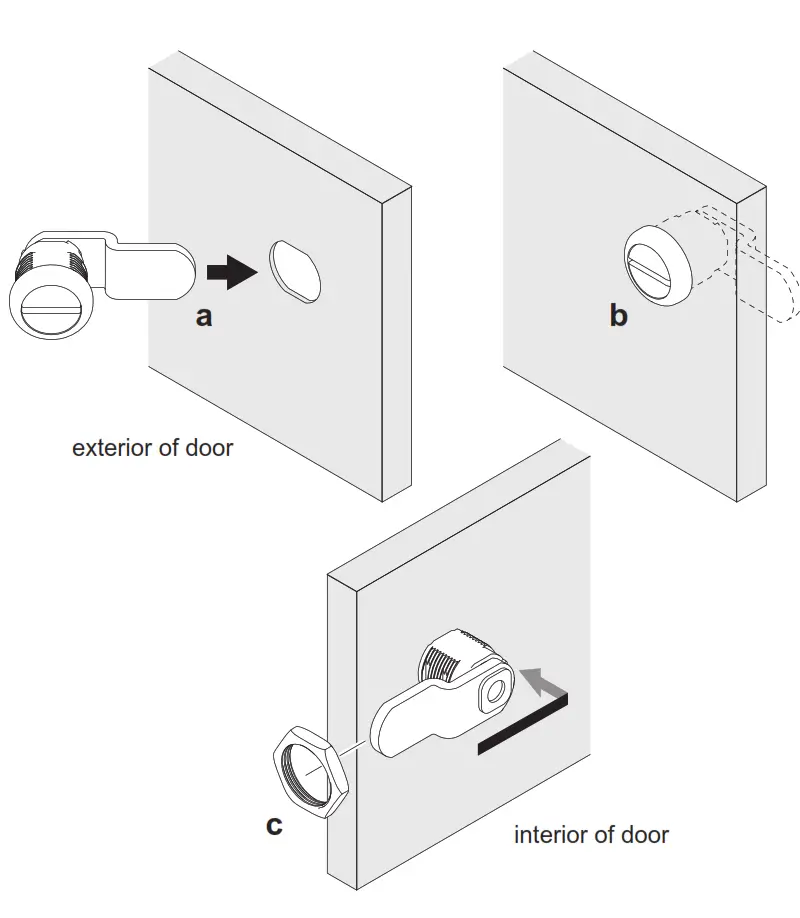 a

b

exterior of door

c

interior of door