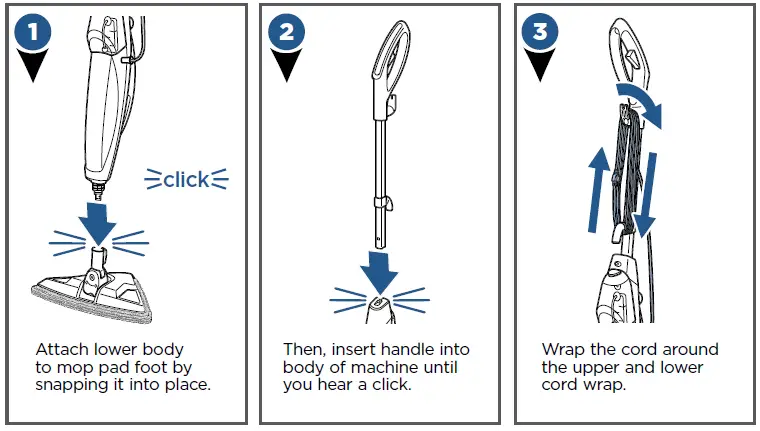 1

click

Attach lower body to mop pad foot by snapping it into place.

2

Then, insert handle into body of machine until you hear a click.

3

Wrap the cord around the upper and lower cord wrap.