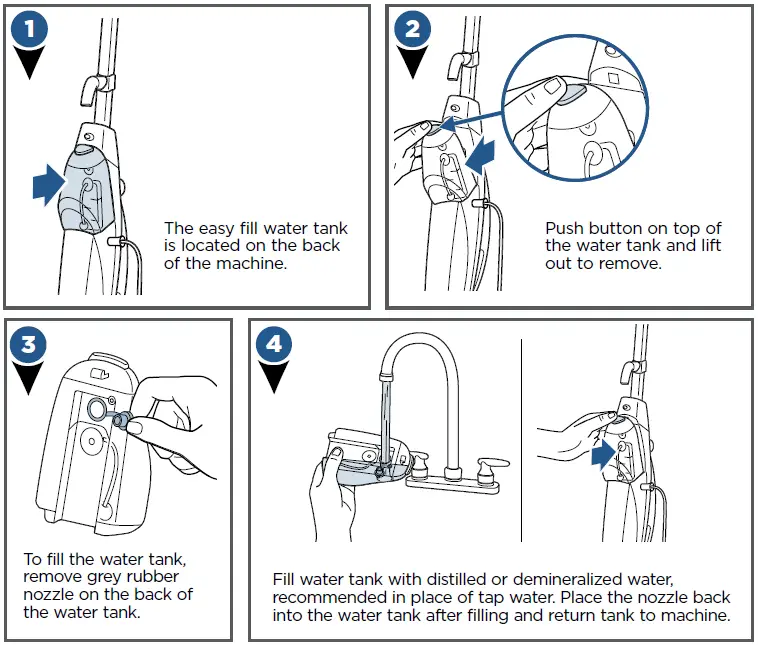 1

The easy fill water tank is located on the back of the machine.

2

Push button on top of the water tank and lift out to remove.

3

To fill the water tank, remove grey rubber nozzle on the back of the water tank.

4

Fill water tank with distilled or demineralized water, recommended in place of tap water. Place the nozzle back into the water tank after filling and return tank to machine.