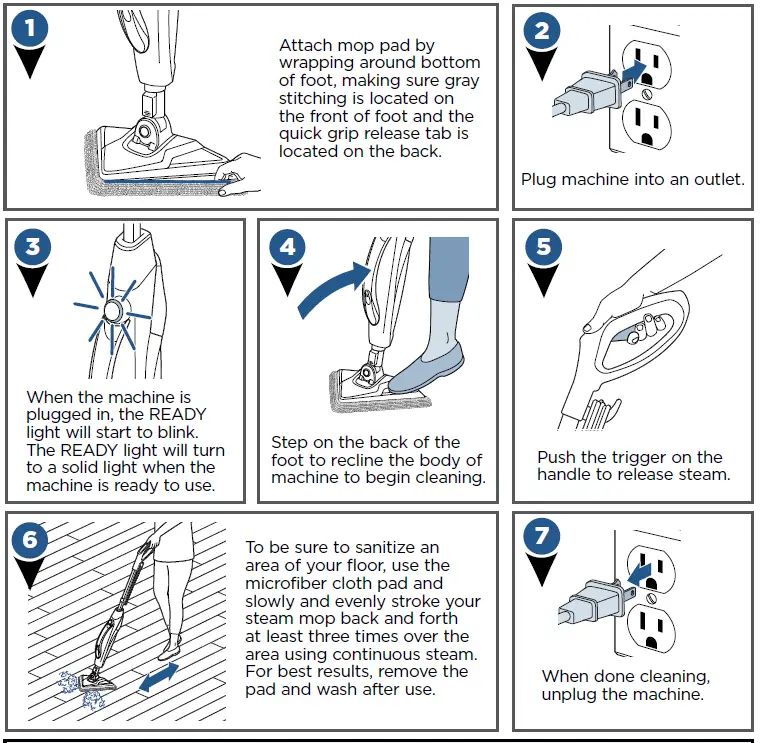 1

Attach mop pad by wrapping around bottom of foot, making sure gray stitching is located on the front of foot and the quick grip release tab is located on the back.

2

Plug machine into an outlet.

3

When the machine is plugged in, the READY light will start to blink. The READY light will turn to a solid light when the machine is ready to use.

4

Step on the back of the foot to recline the body of machine to begin cleaning.

5

Push the trigger on the handle to release steam.

6

To be sure to sanitize an area of your floor, use the microfiber cloth pad and slowly and evenly stroke your steam mop back and forth at least three times over the area using continuous steam. For best results, remove the pad and wash after use.

7

When done cleaning, unplug the machine.