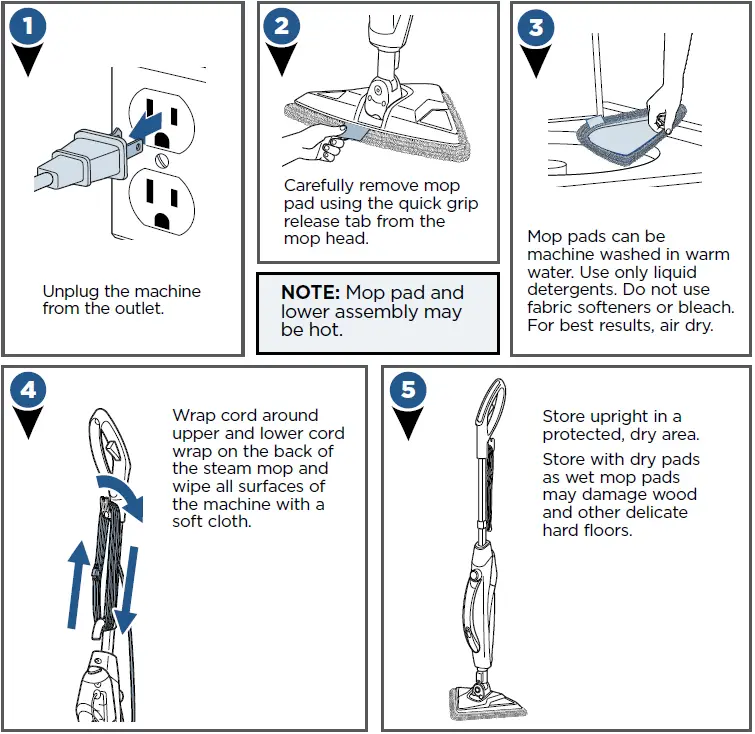 1

Unplug the machine from the outlet.

2

Carefully remove mop pad using the quick grip release tab from the mop head.

NOTE: Mop pad and lower assembly may be hot.

3

Mop pads can be machine washed in warm water. Use only liquid detergents. Do not use fabric softeners or bleach. For best results, air dry.

4

Wrap cord around upper and lower cord wrap on the back of the steam mop and wipe all surfaces of the machine with a soft cloth.

5

Store upright in a protected, dry area.

Store with dry pads as wet mop pads may damage wood and other delicate hard floors.