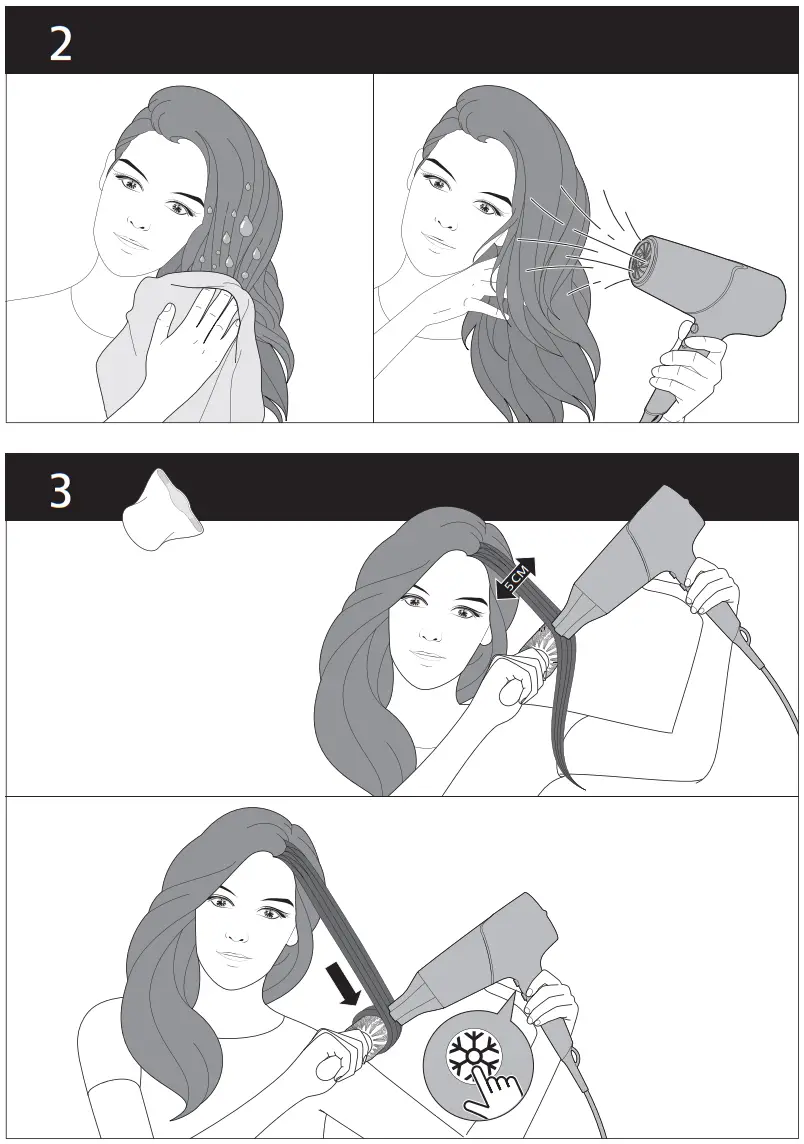 2

3

5 CM