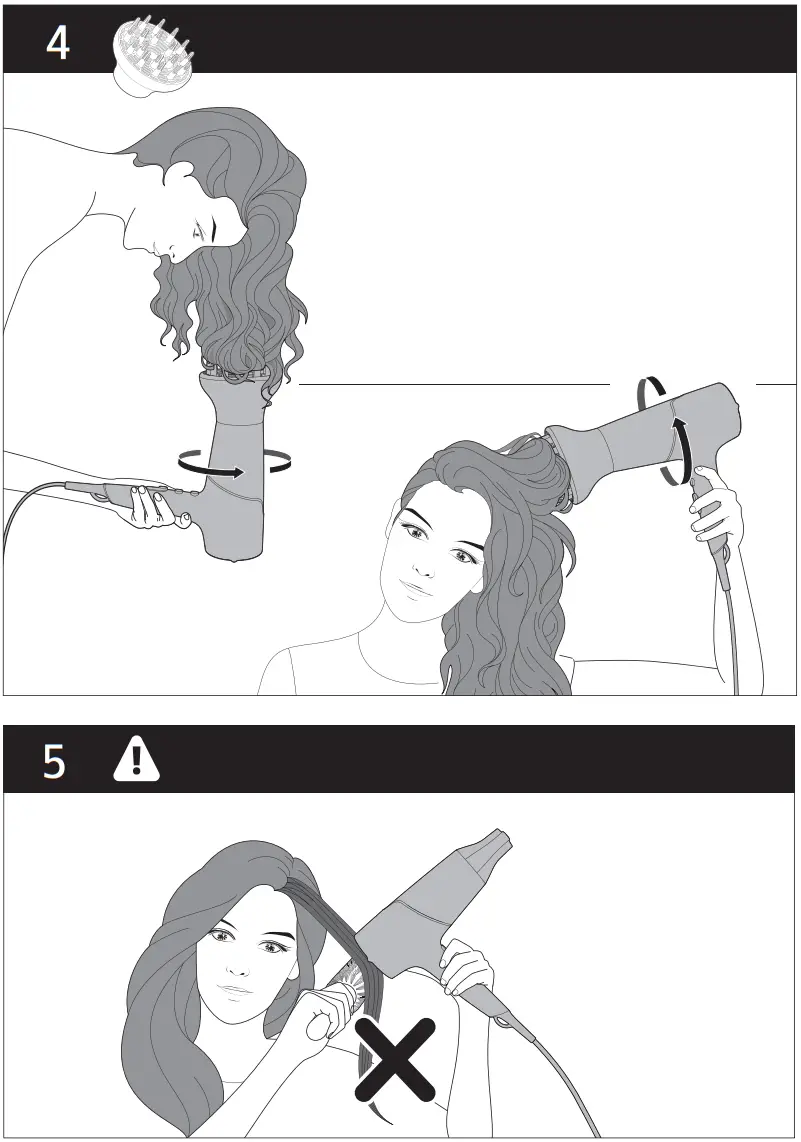 4

5