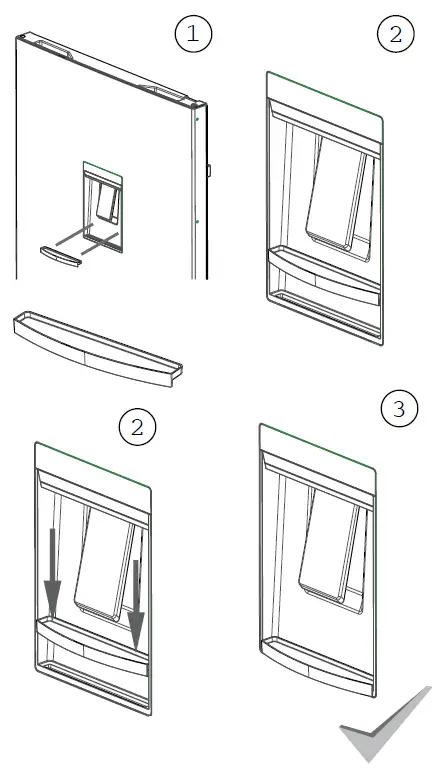 1

2

2

3