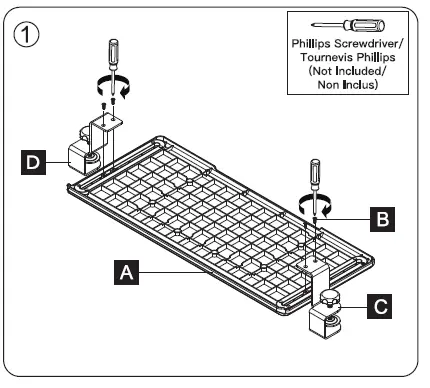 ①

Phillips Screwdriver/
Tournevis Phillips
(Not Included/
Non Inclus)

D

B

A

C