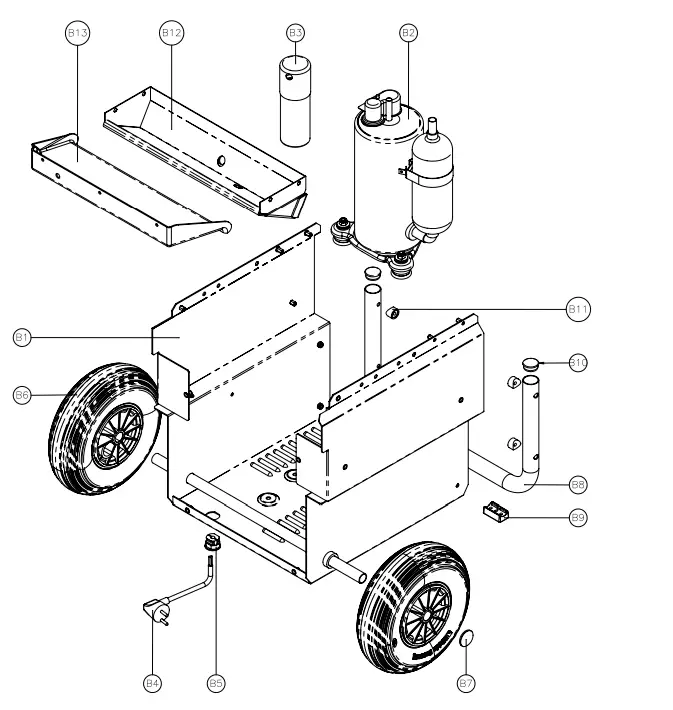 B13
B12
B3
B2
B11
B1
B10
B6
B8
B9
B4
B5
B7