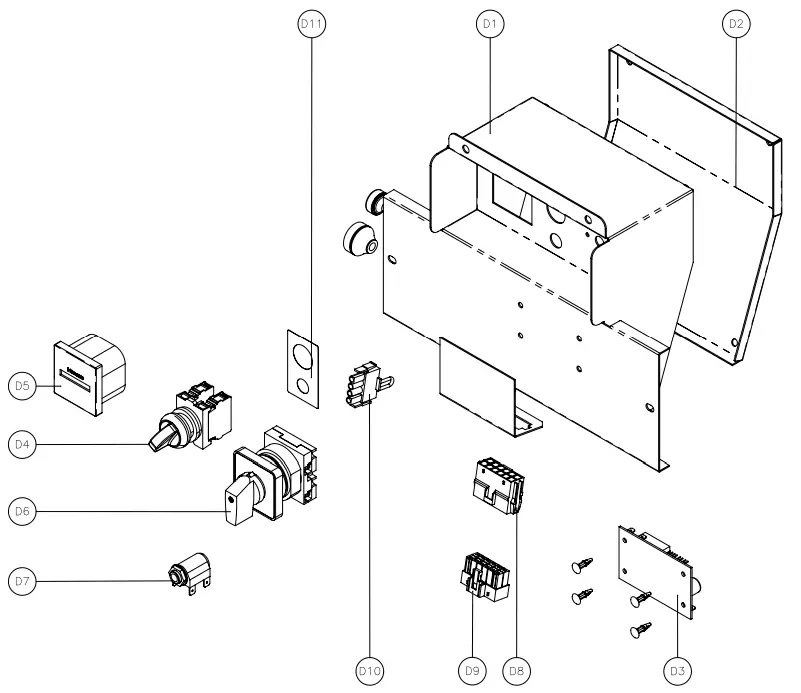 D11
D1
D2
D5
D4
D6
D7
D10
D9
D8
D3