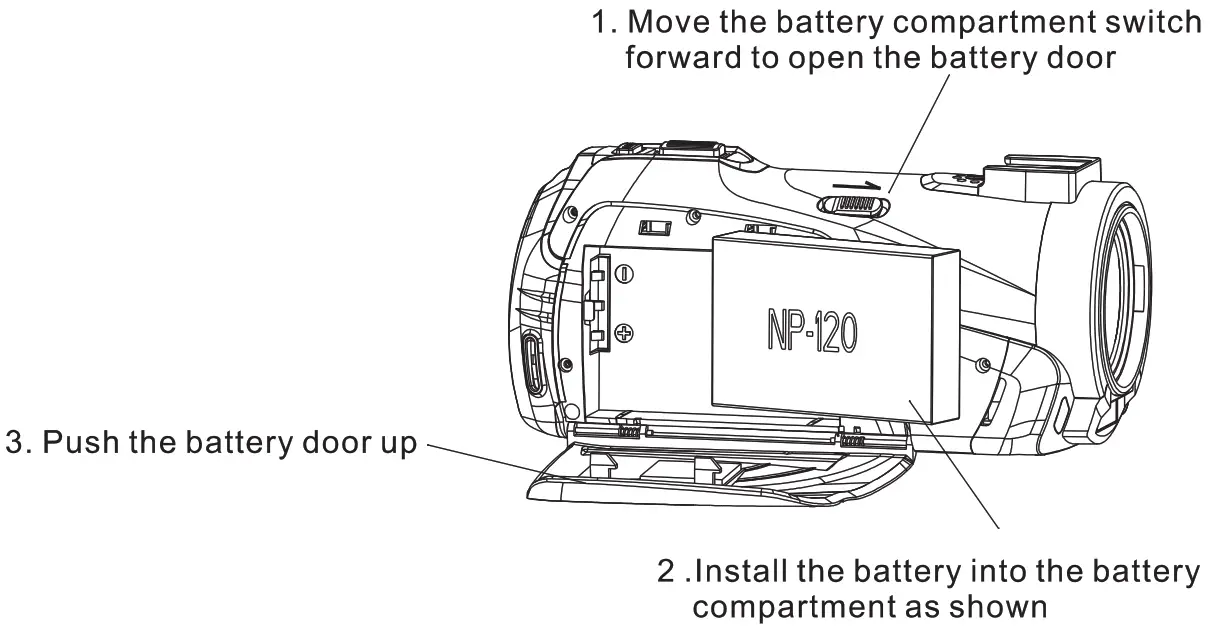 1. Move the battery compartment switch forward to open the battery door

NP-120

3. Push the battery door up

2 .Install the battery into the battery compartment as shown