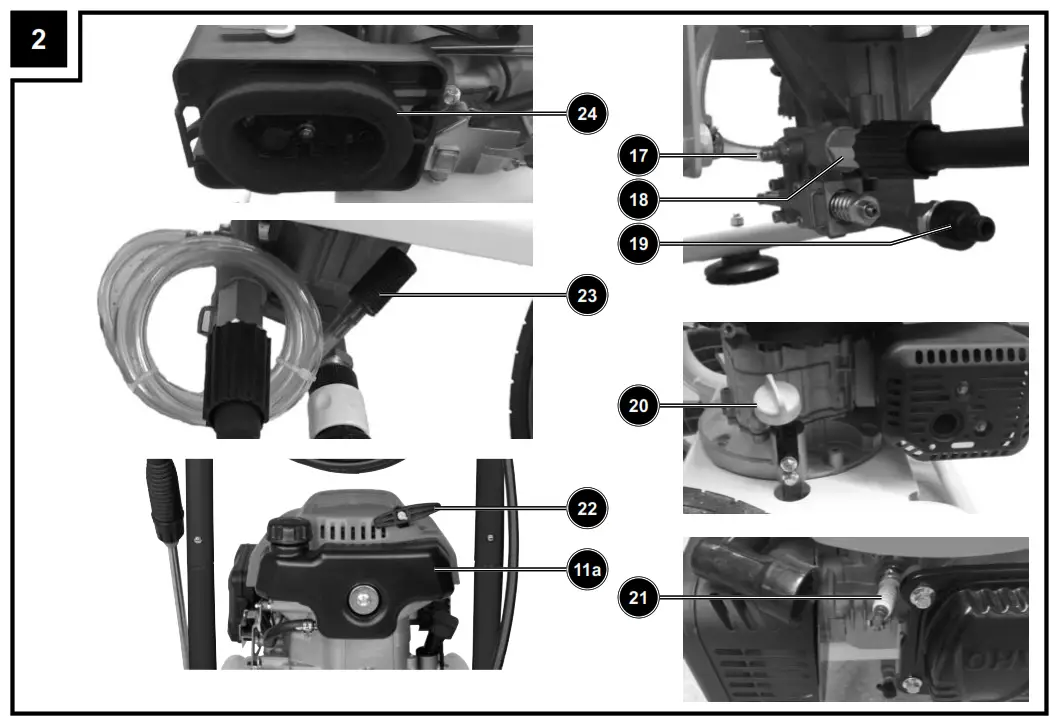 2

24

23

22

11a

17

18

19

20

21