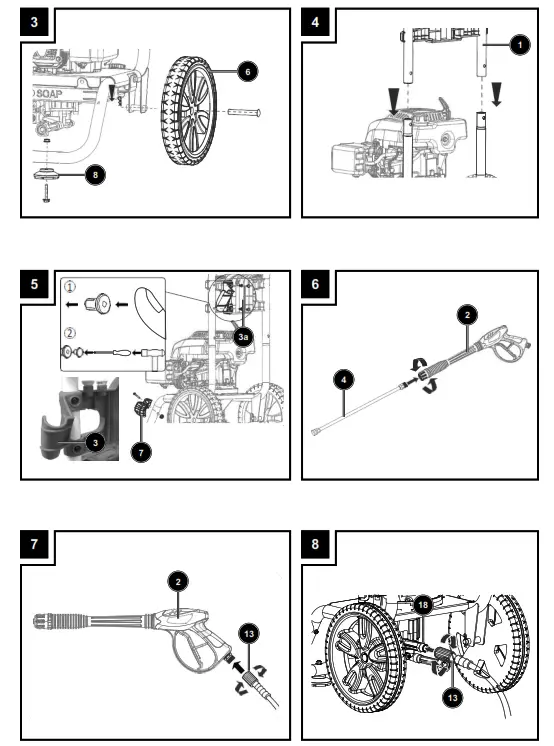 3

SOAP

6

8

4

1

5

①

②

3a

3

7

6

2

4

7

2

13

8

18

13