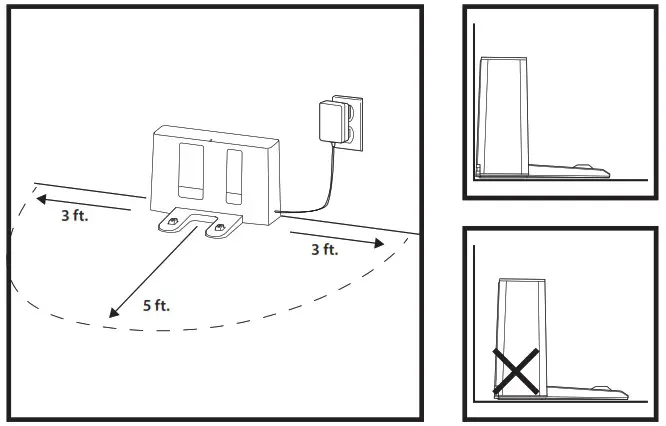 3 ft.

3 ft.

5 ft.