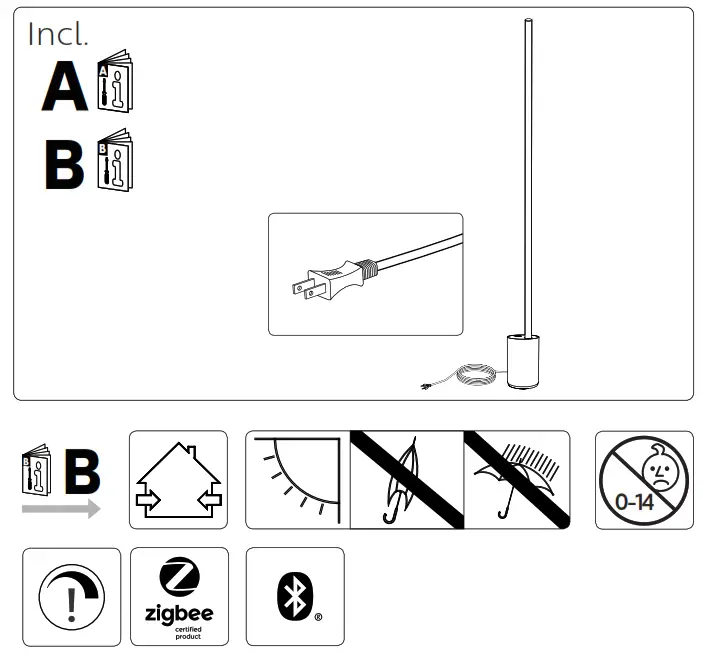 Incl.
A
B

B

0-14

zigbee
certified
product

®