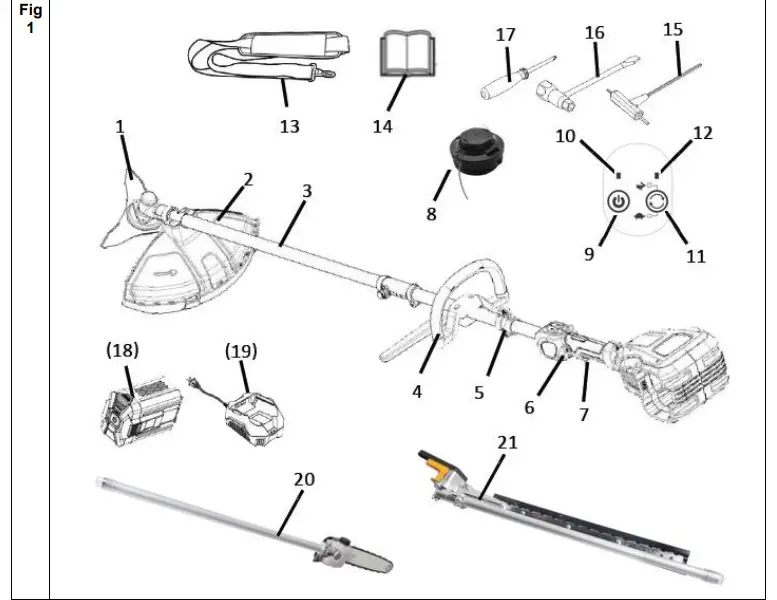 Fig
1

13
14
17
16
15
1
2
3
8
10
12
9
11
(18)
(19)
4
5
6
7
20
21