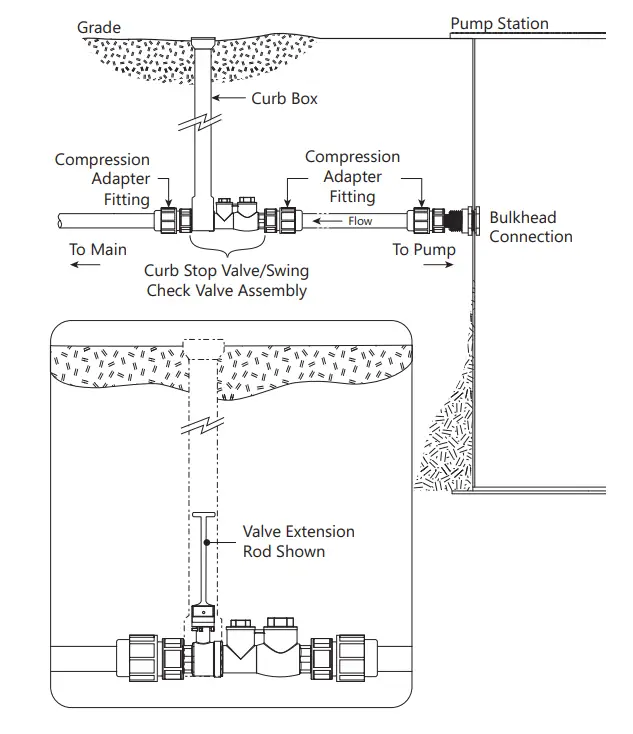 Grade

Pump Station

Curb Box

Compression Adapter Fitting

Compression Adapter Fitting

Flow

Bulkhead Connection

To Main

To Pump

Curb Stop Valve/Swing Check Valve Assembly

Valve Extension Rod Shown