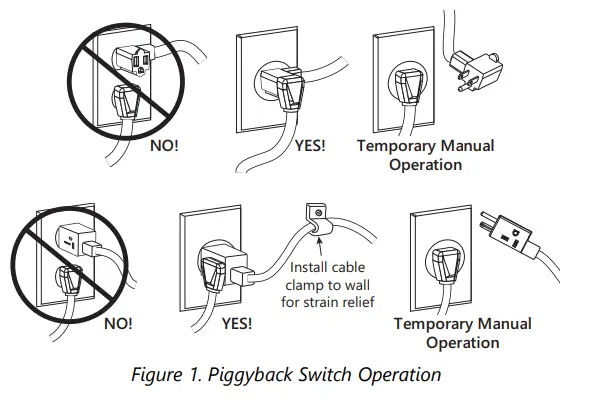 NO!

YES!

Temporary Manual Operation

NO!

YES!

Install cable clamp to wall for strain relief

Temporary Manual Operation

Figure 1. Piggyback Switch Operation