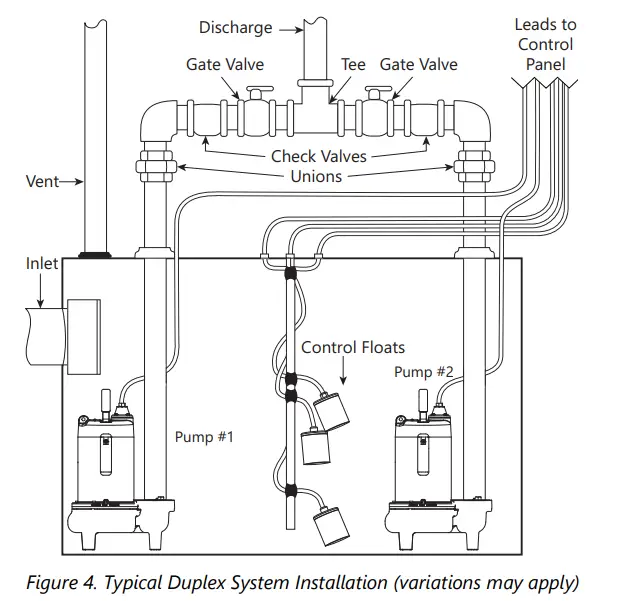 Discharge

Leads to Control Panel

Gate Valve

Tee

Gate Valve

Check Valves

Unions

Vent

Inlet

Control Floats

Pump #2

Pump #1

Figure 4. Typical Duplex System Installation (variations may apply)