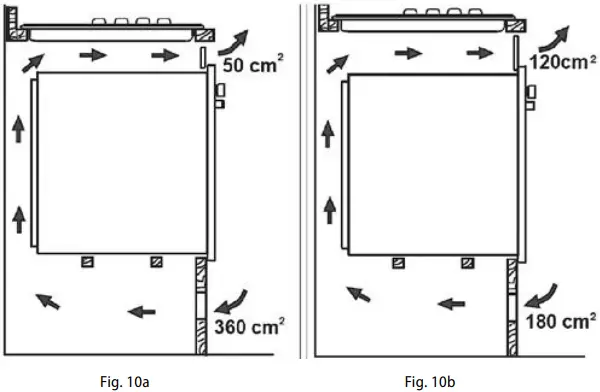 50 cm$^2$

360 cm$^2$

Fig. 10a

120cm$^2$

180 cm$^2$

Fig. 10b