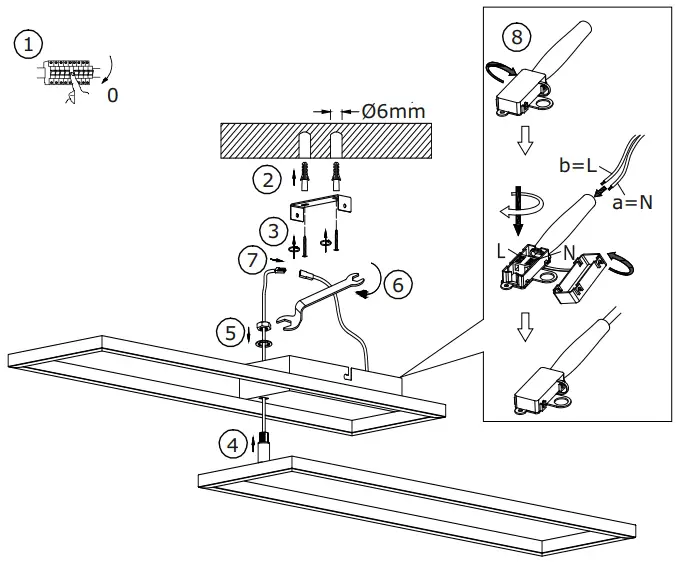 1
0
Ø6mm
2
3
7
6
5
4
8
b=L
a=N
L
N