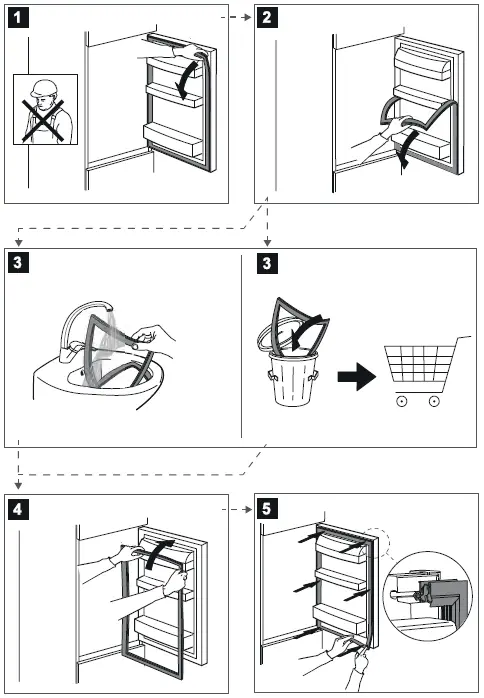 1

2

3

3

4

5