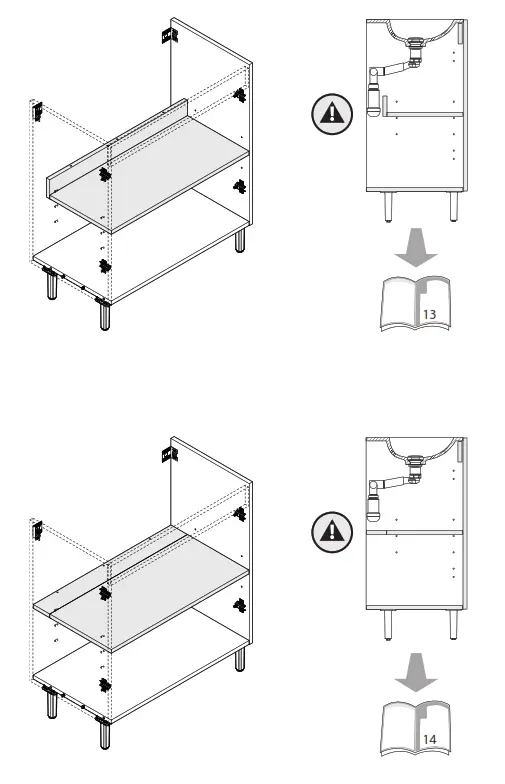 13

14