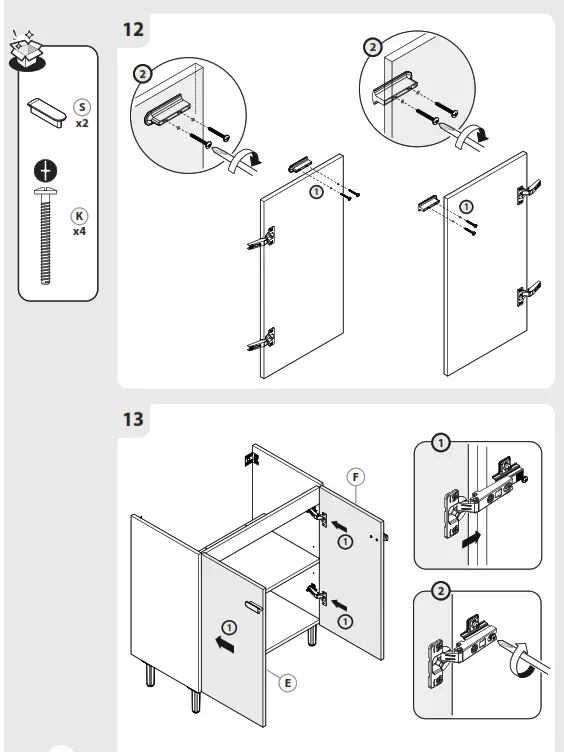 S
x2

K
x4

12

2

2

1

1

13

F

1

1

1

E

1

2