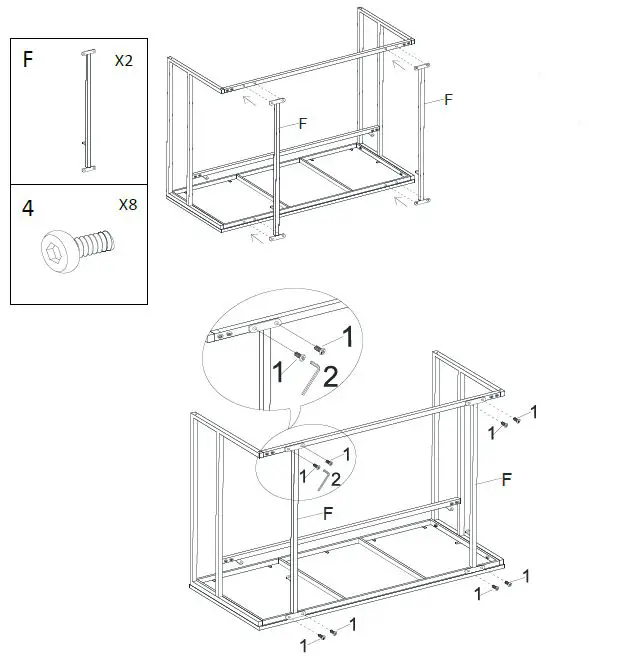 F
X2

4
X8

F
F

1
1
2

1
1
1
1
2
F
F
1
1
1
1